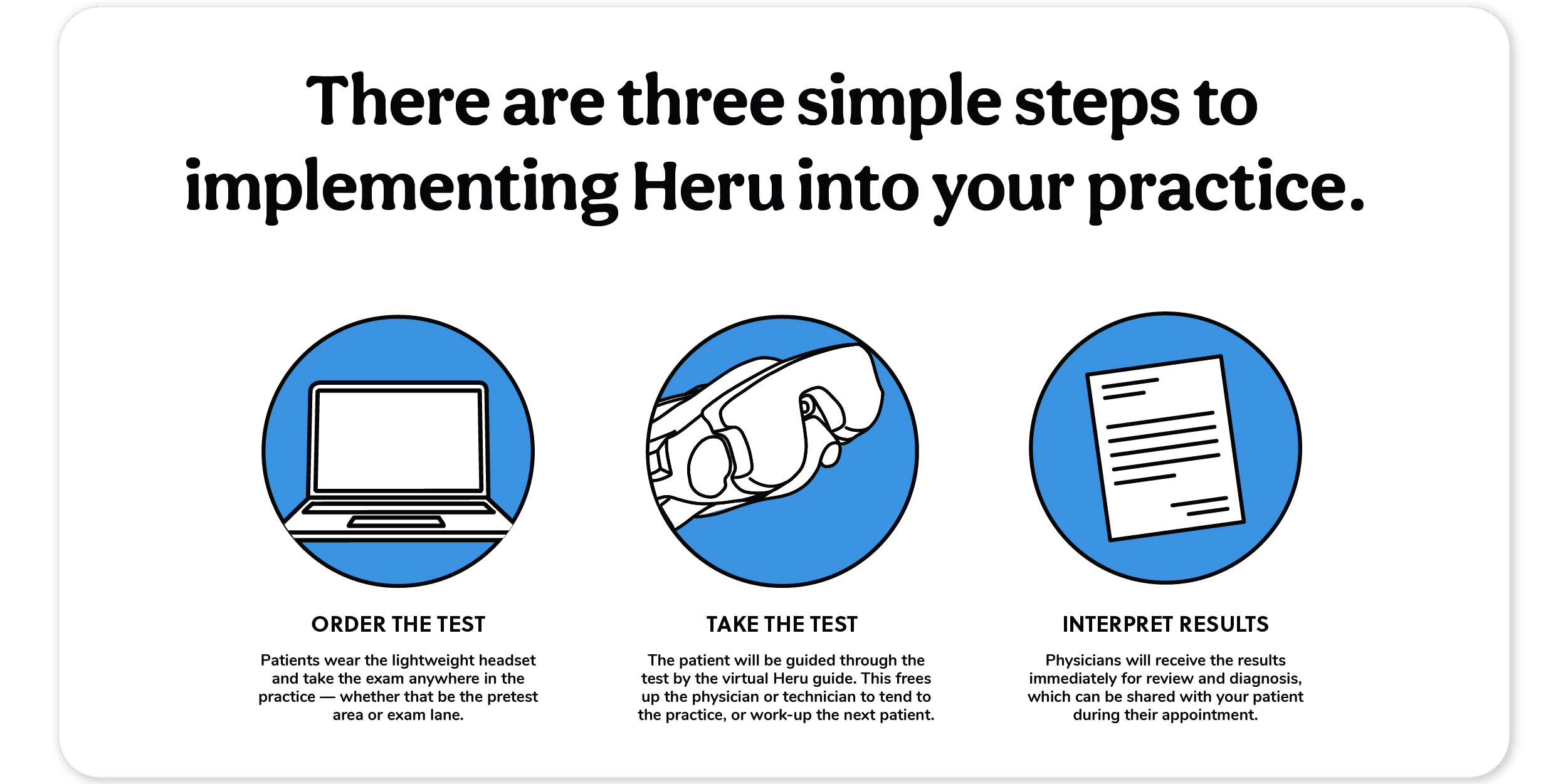 There are three simple steps to implementing Heru into your practice.

ORDER THE TEST

Patients wear the lightweight headset and take the exam anywhere in the practice — whether that be the pretest area or exam lane.

TAKE THE TEST

The patient will be guided through the test by the virtual Heru guide. This frees up the physician or technician to tend to the practice, or work-up the next patient.

INTERPRET RESULTS

Physicians will receive the results immediately for review and diagnosis, which can be shared with your patient during their appointment.